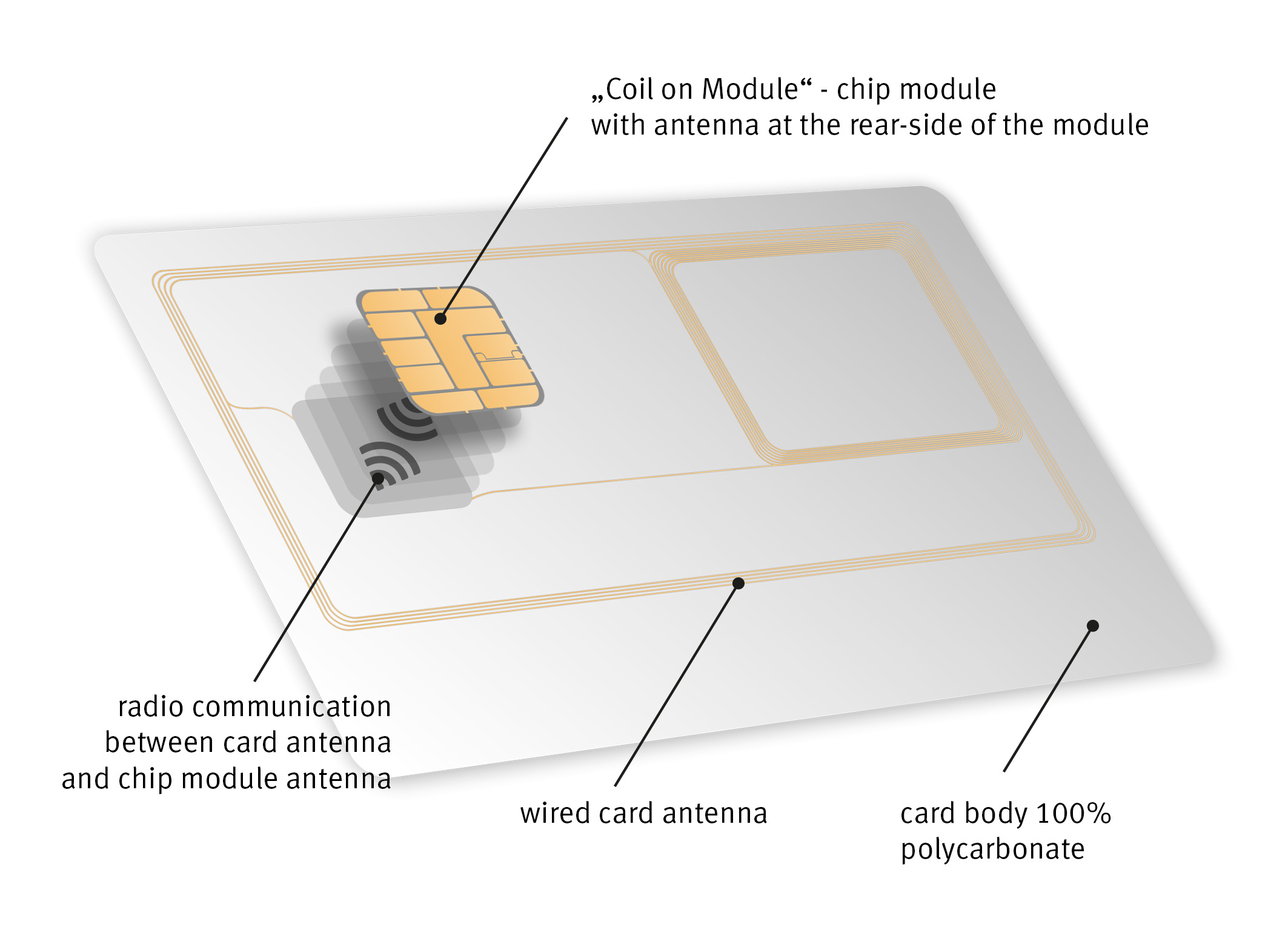 „Coil on Module“ - chip module
with antenna at the rear-side of the module

radio communication
between card antenna
and chip module antenna

wired card antenna

card body 100%
polycarbonate